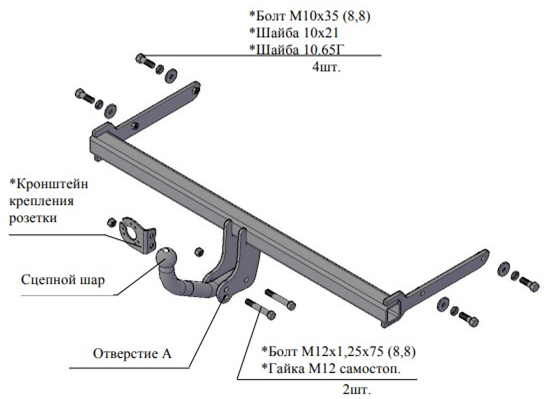 *Болт М10х35 (8,8)
*Шайба 10х21
*Шайба 10.65Г
4шт.

*Кронштейн крепления розетки

Сцепной шар

Отверстие А

*Болт М12х1,25х75 (8,8)
*Гайка М12 самостоп.
2шт.