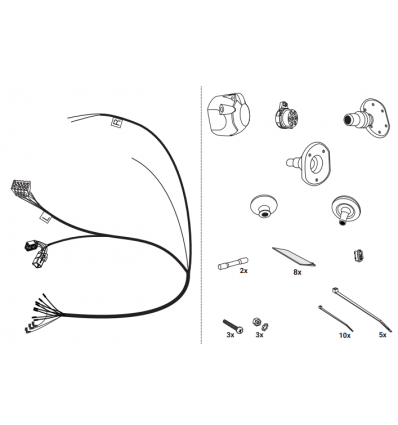 R
L
2x
8x
3x
3x
10x
5x