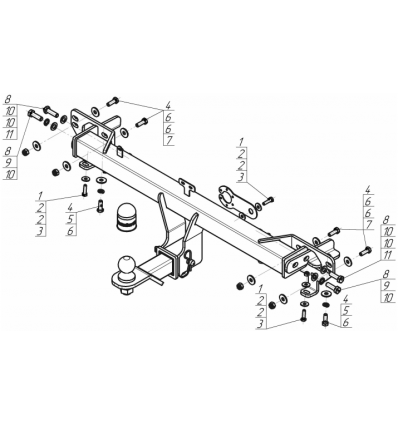 8
10
10
11

8
9
10

4
6
6
7

1
2
2
3

1
2
2
3

4
5
6

4
6
6
7

8
10
10
11

8
9
10

1
2
2
3

4
5
6