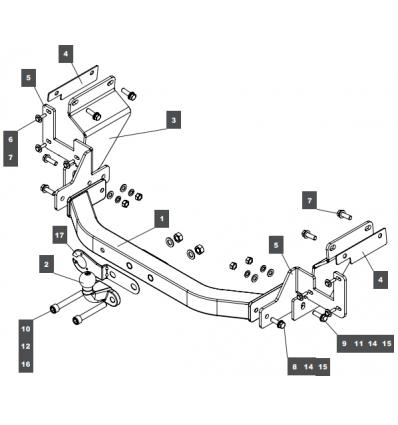 4

5

3

6
7

7

1

17

5

2

4

10
12
16

9 11 14 15

8 14 15