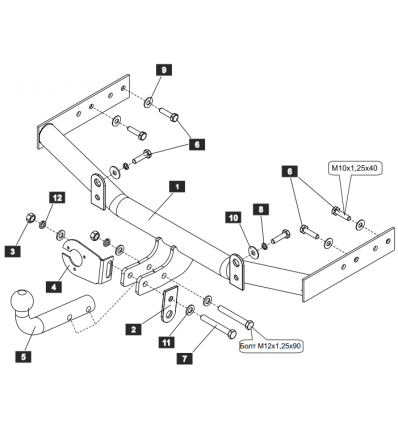 9
6
6
M10x1,25x40
1
12
10
8
3
4
5
2
11
7
Болт M12x1,25x90