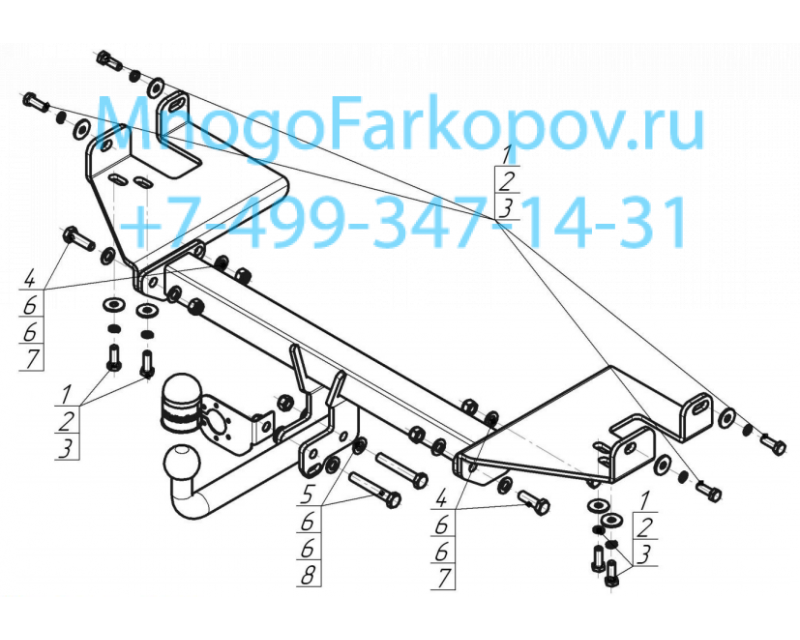 MnogoFarkopov.ru
+7-499-347-14-31

1
2
3

4
6
6
7

1
2
3

5
6
6
8

4
6
6
7

1
2
3