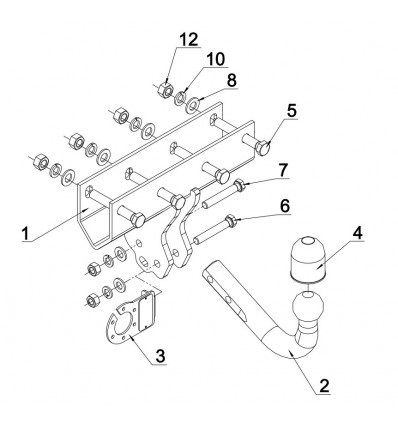 12
10
8
5
7
6
4
1
3
2