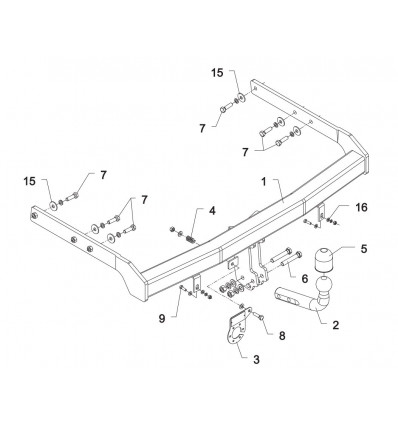 15
7
7
15
7
7
1
4
16
5
6
9
2
8
3