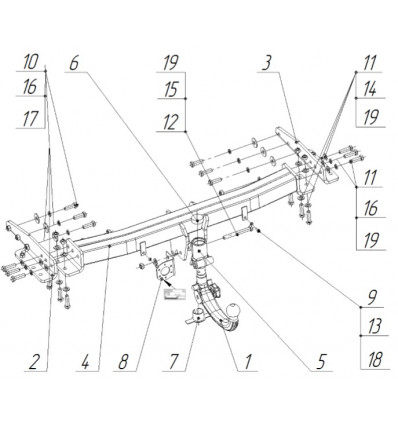 10
16
17
6
19
15
12
3
11
14
19
11
16
19
9
13
18
2
4
8
7
1
5