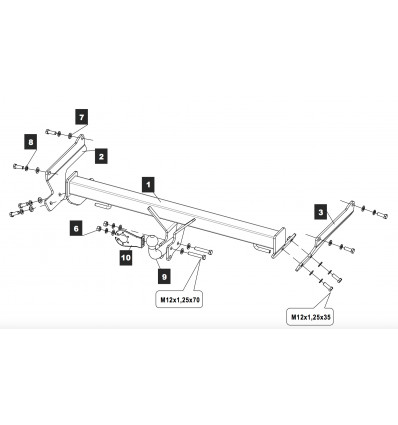 7

8

2

1

3

6

10

9

M12x1,25x70

M12x1,25x35