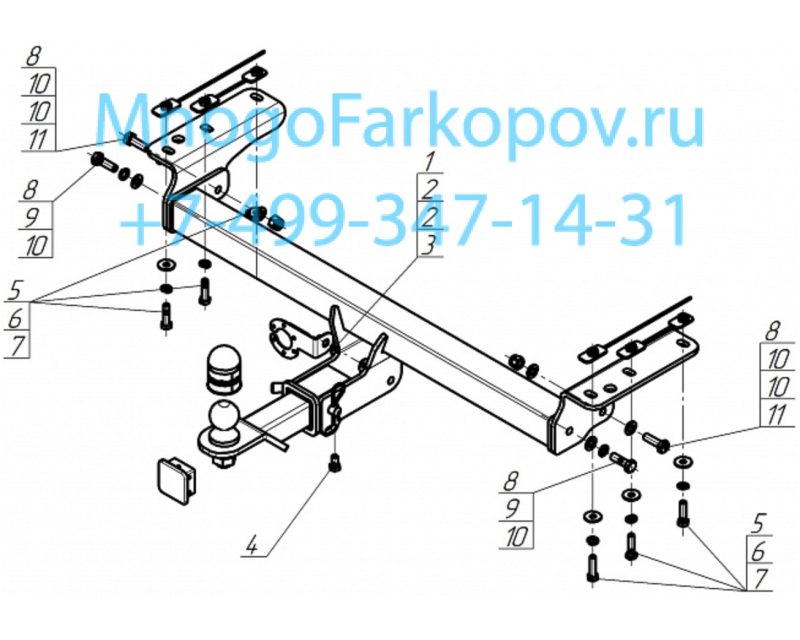 MnogoFarkopov.ru
+7-499-347-14-31

8
10
10
11

8
9
10

5
6
7

1
2
2
3

4

8
10
10
11

8
9
10

5
6
7