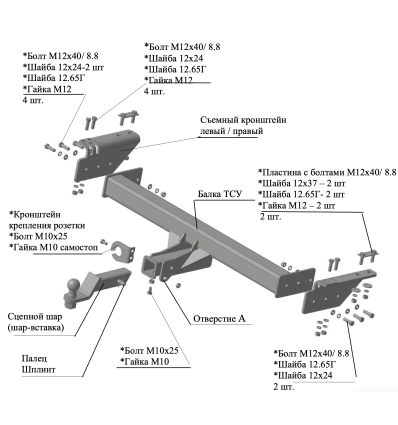 *Болт М12х40/ 8.8
*Шайба 12х24-2 шт
*Шайба 12.65Г
*Гайка М12
4 шт.

*Болт М12х40/ 8.8
*Шайба 12х24
*Шайба 12.65Г
*Гайка М12
4 шт.

Съемный кронштейн левый / правый

*Пластина с болтами М12х40/ 8.8
*Шайба 12х37 – 2 шт
*Шайба 12.65Г- 2 шт
*Гайка М12 – 2 шт
2 шт.

Балка ТСУ

*Кронштейн крепления розетки
*Болт М10х25
*Гайка М10 самостоп

Сцепной шар (шар-вставка)

Отверстие А

Палец
Шплинт

*Болт М10х25
*Гайка М10

*Болт М12х40/ 8.8
*Шайба 12.65Г
*Шайба 12х24
2 шт.