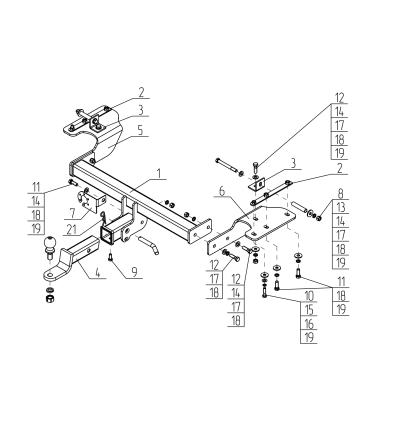 2
3
5
1
11
14
18
19
7
21
4
9
12
14
17
18
19
3
2
6
8
13
14
17
18
19
12
17
18
12
14
17
18
11
18
19
10
15
16
19