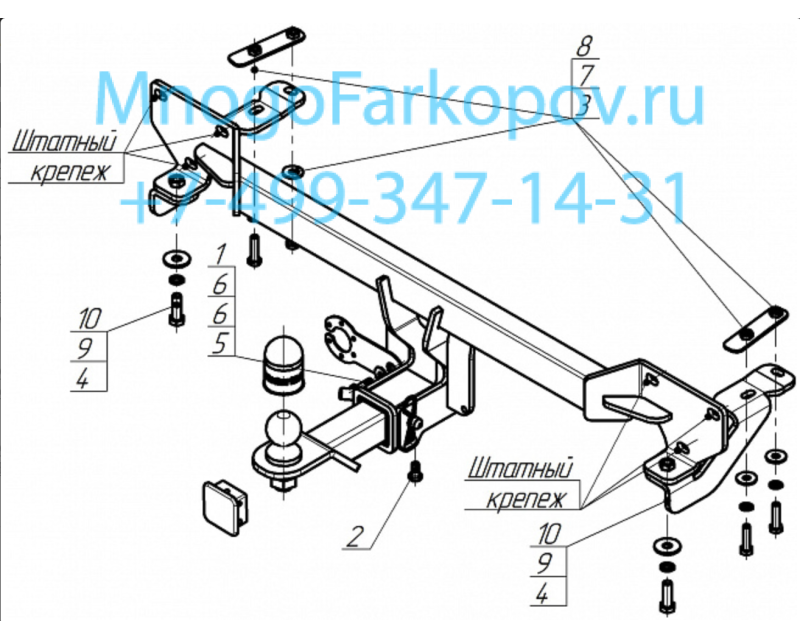 MnogoFarkopov.ru
+7-499-347-14-31

8
7
3

Штатный
крепеж

1
6
6
5

10
9
4

2

Штатный
крепеж

10
9
4