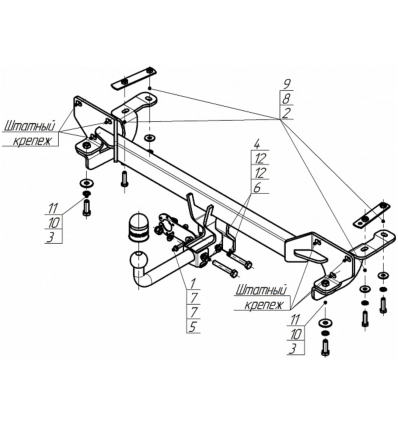 Штатный
крепеж

9
8
2

4
12
12
6

11
10
3

1
7
7
5

Штатный
крепеж

11
10
3