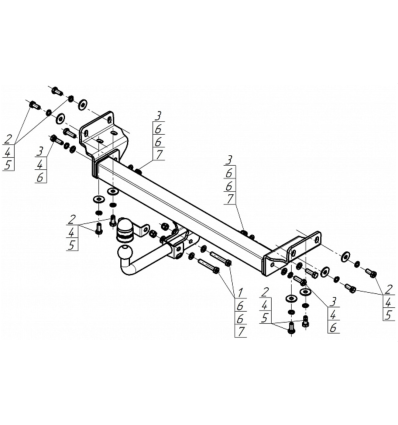 2
4
5

3
4
6

3
6
6
7

3
6
6
7

2
4
5

1
6
6
7

2
4
5

3
4
6

2
4
5