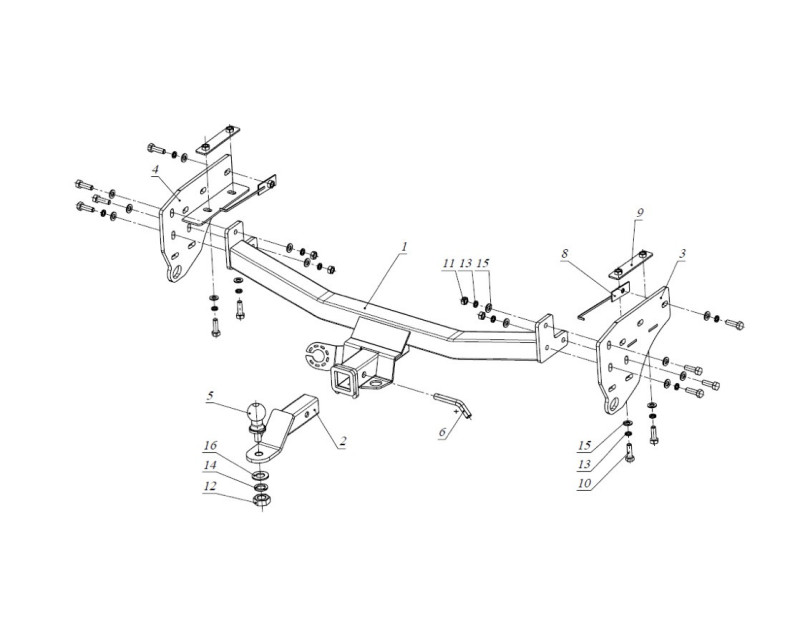 4
1
11 13 15
9
8
3
5
2
6
16
14
12
15
13
10