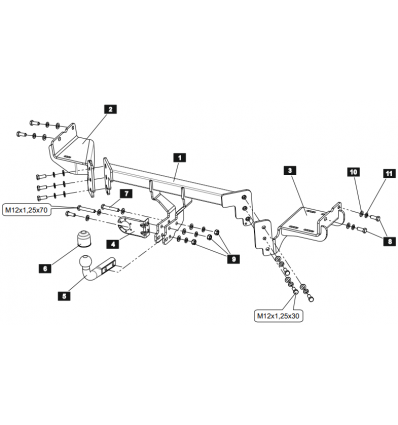 2
1
3
10
11
7
M12x1,25x70
4
8
6
9
5
M12x1,25x30